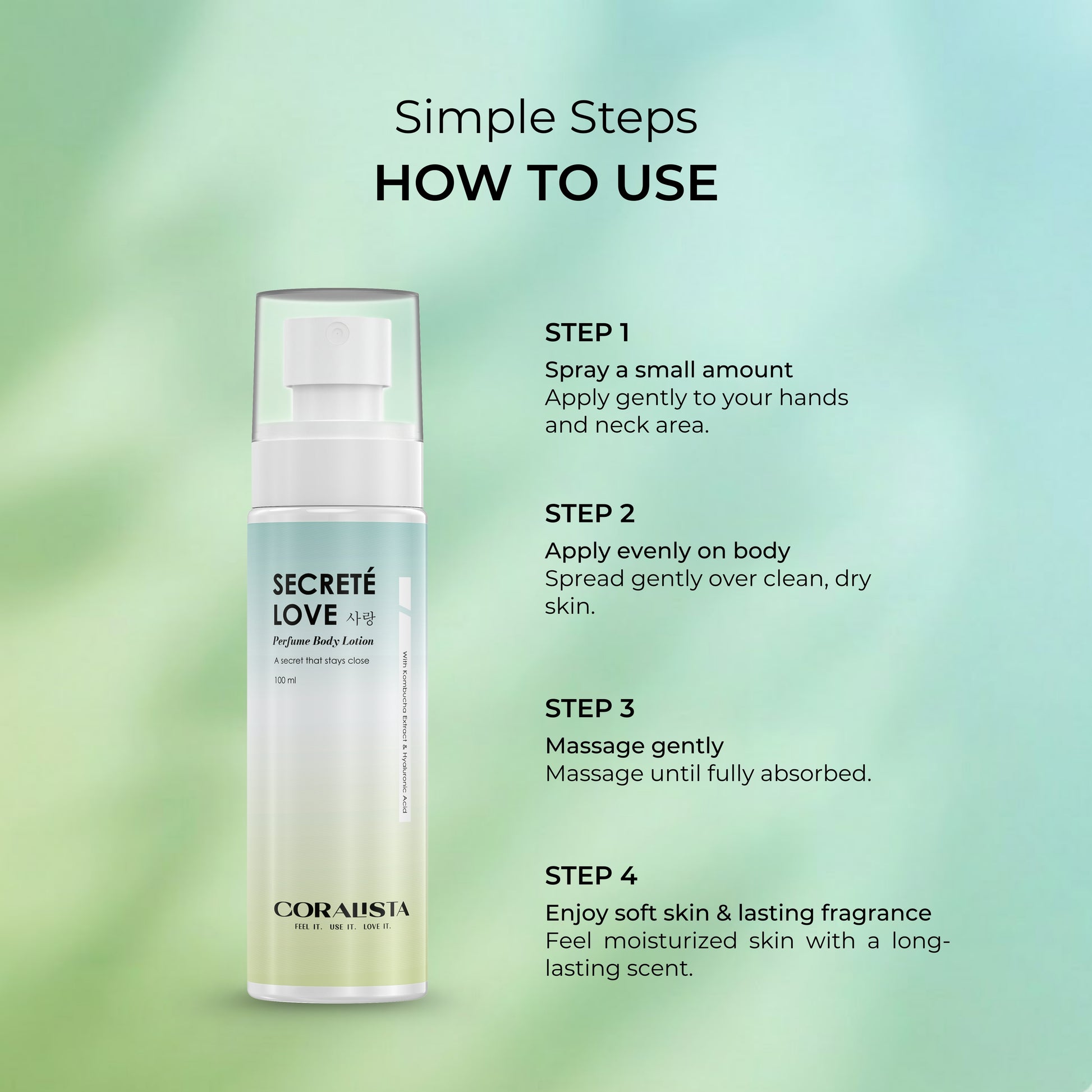 Simple Steps
HOW TO USE

SECRETÉ LOVE 사랑
Perfume Body Lotion
A secret that stays close
100 ml

With Kombucha Extract & Hyaluronic Acid

CORALISTA
FEEL IT. USE IT. LOVE IT.

STEP 1
Spray a small amount
Apply gently to your hands and neck area.

STEP 2
Apply evenly on body
Spread gently over clean, dry skin.

STEP 3
Massage gently
Massage until fully absorbed.

STEP 4
Enjoy soft skin & lasting fragrance
Feel moisturized skin with a long-lasting scent.